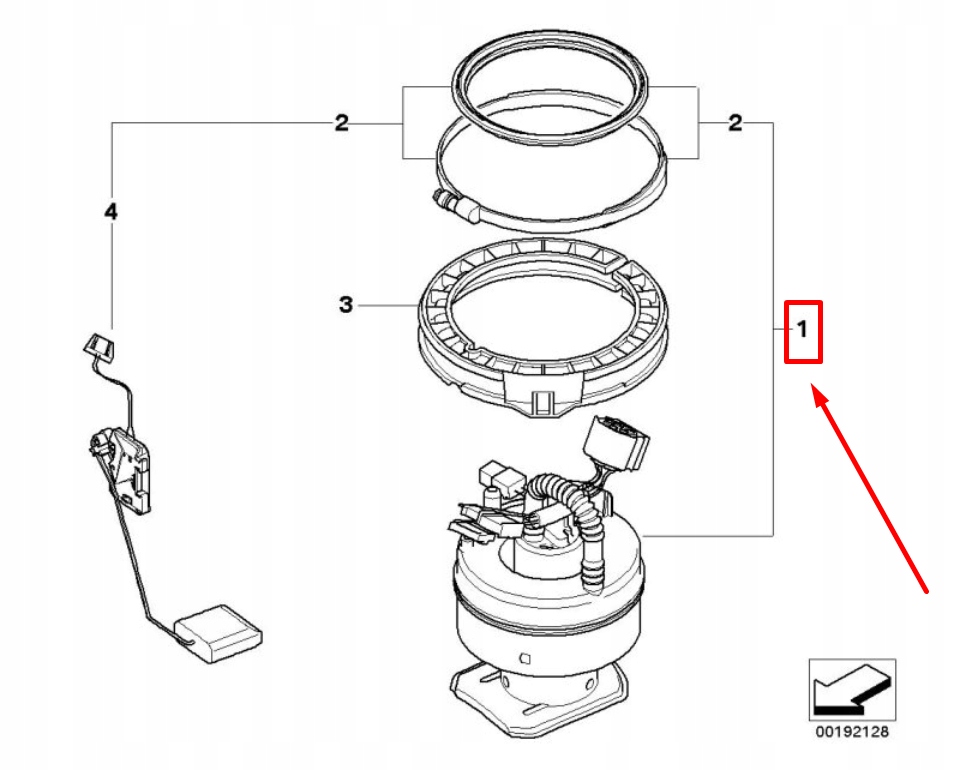 2
2
4
3
1
00192128