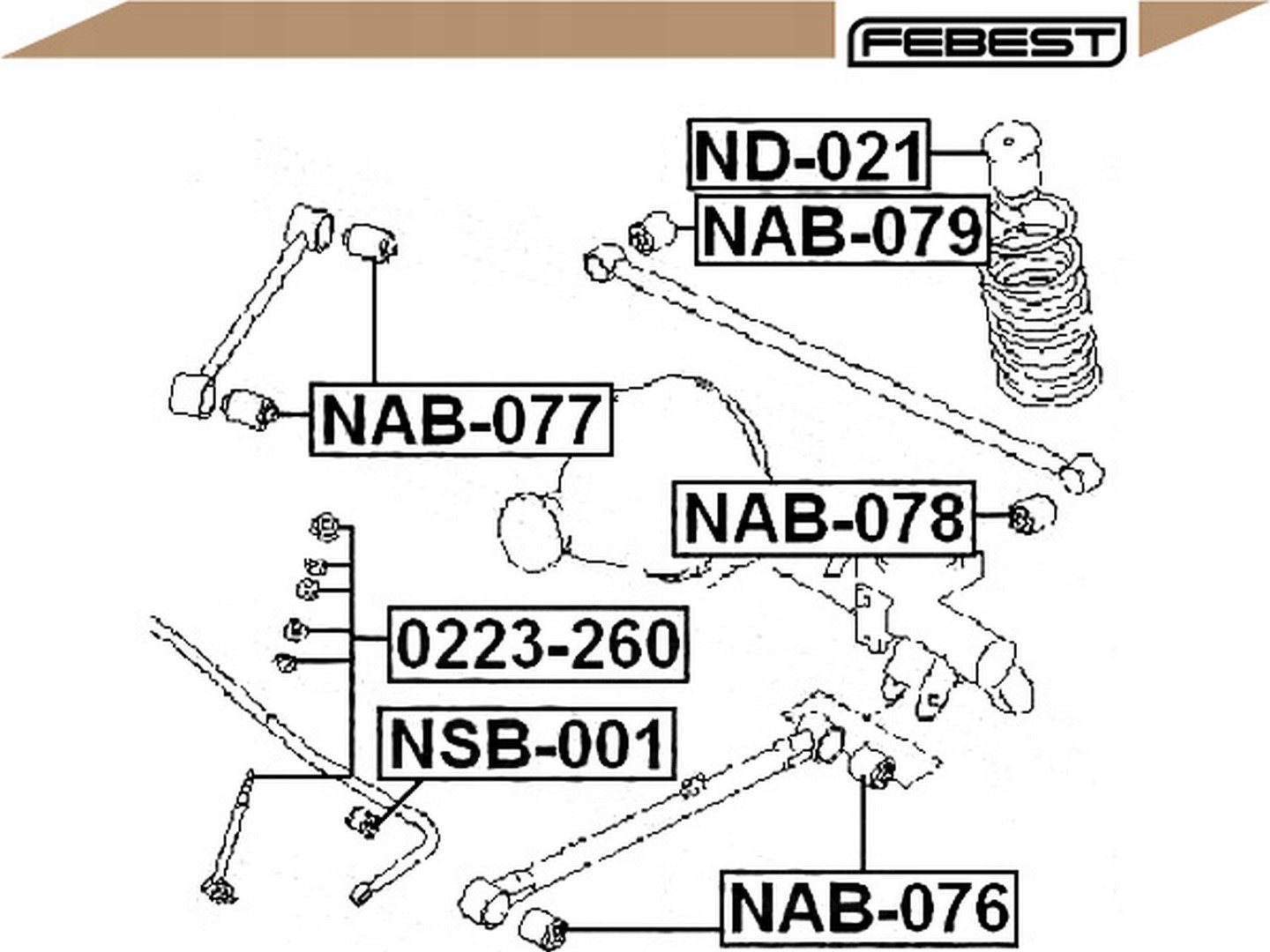 FEBEST

ND-021

NAB-079

NAB-077

NAB-078

0223-260

NSB-001

NAB-076