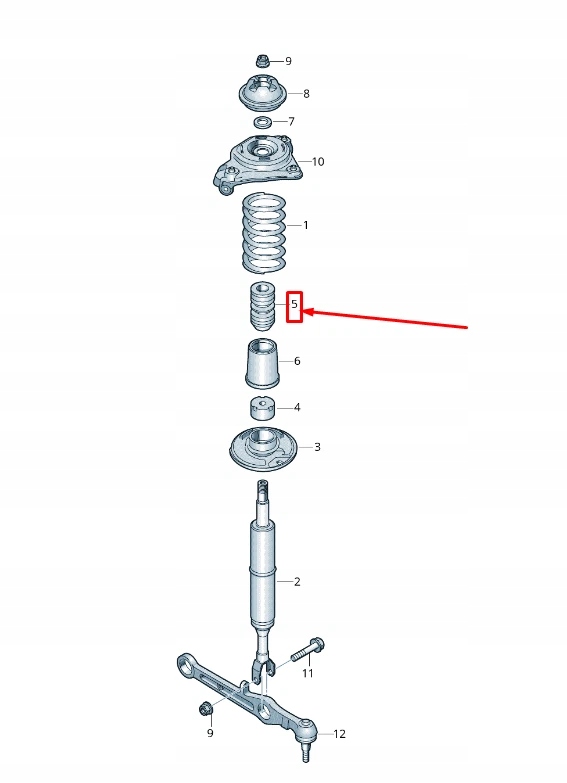 9
8
7
10
1
5
6
4
3
2
11
9
12