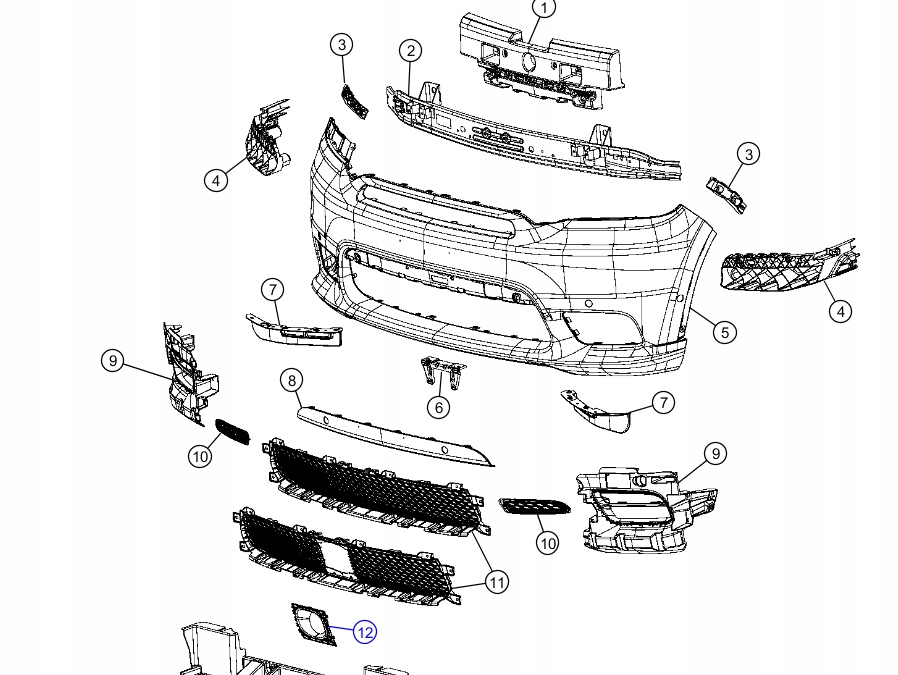 1
3
2
4
3
4
7
5
9
8
6
7
10
9
10
11
12