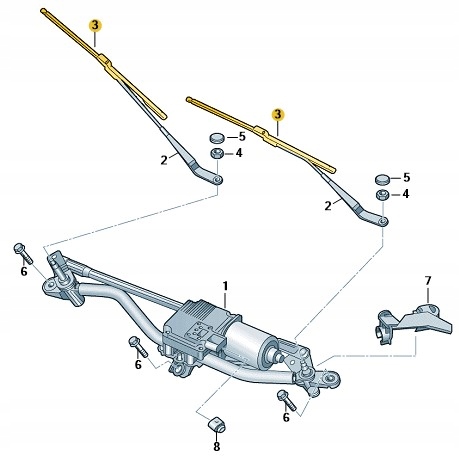 3
3
5
4
2
5
4
2
6
1
7
6
6
8