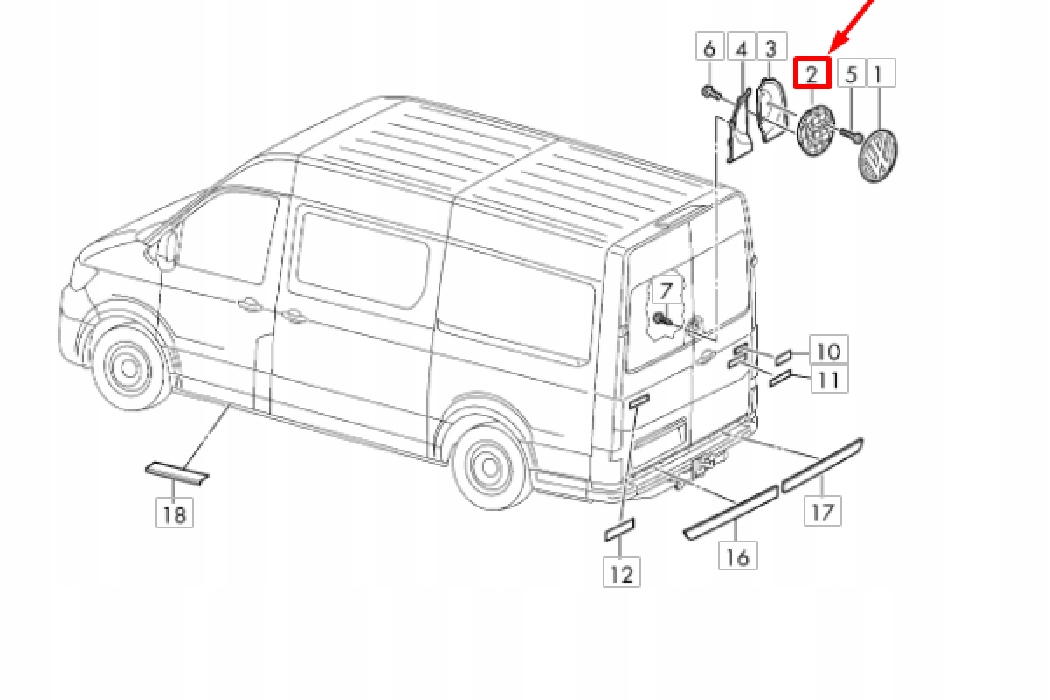 6
4
3
2
5
1
7
10
11
18
12
16
17