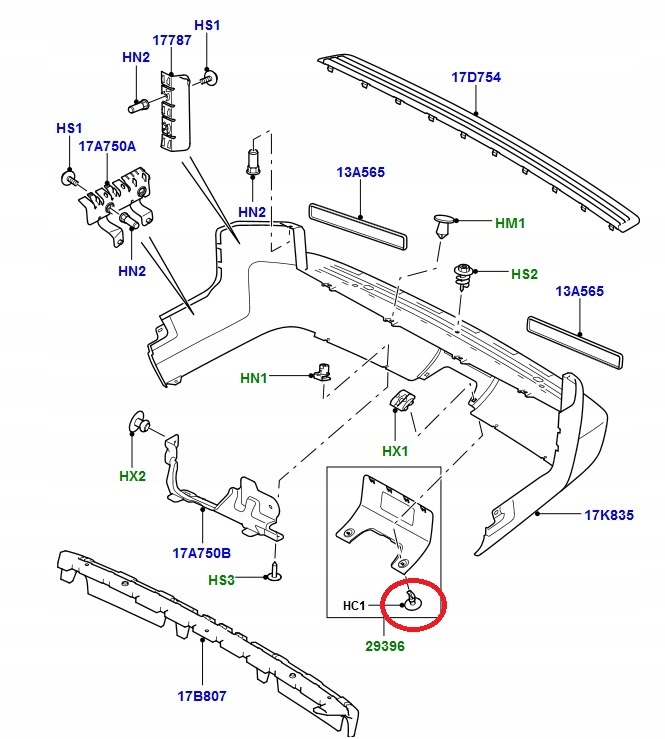 HS1
17787
HN2
17D754
HS1
17A750A
13A565
HN2
HM1
HN2
HS2
13A565
HN1
HX1
HX2
17K835
17A750B
HS3
HC1
29396
17B807