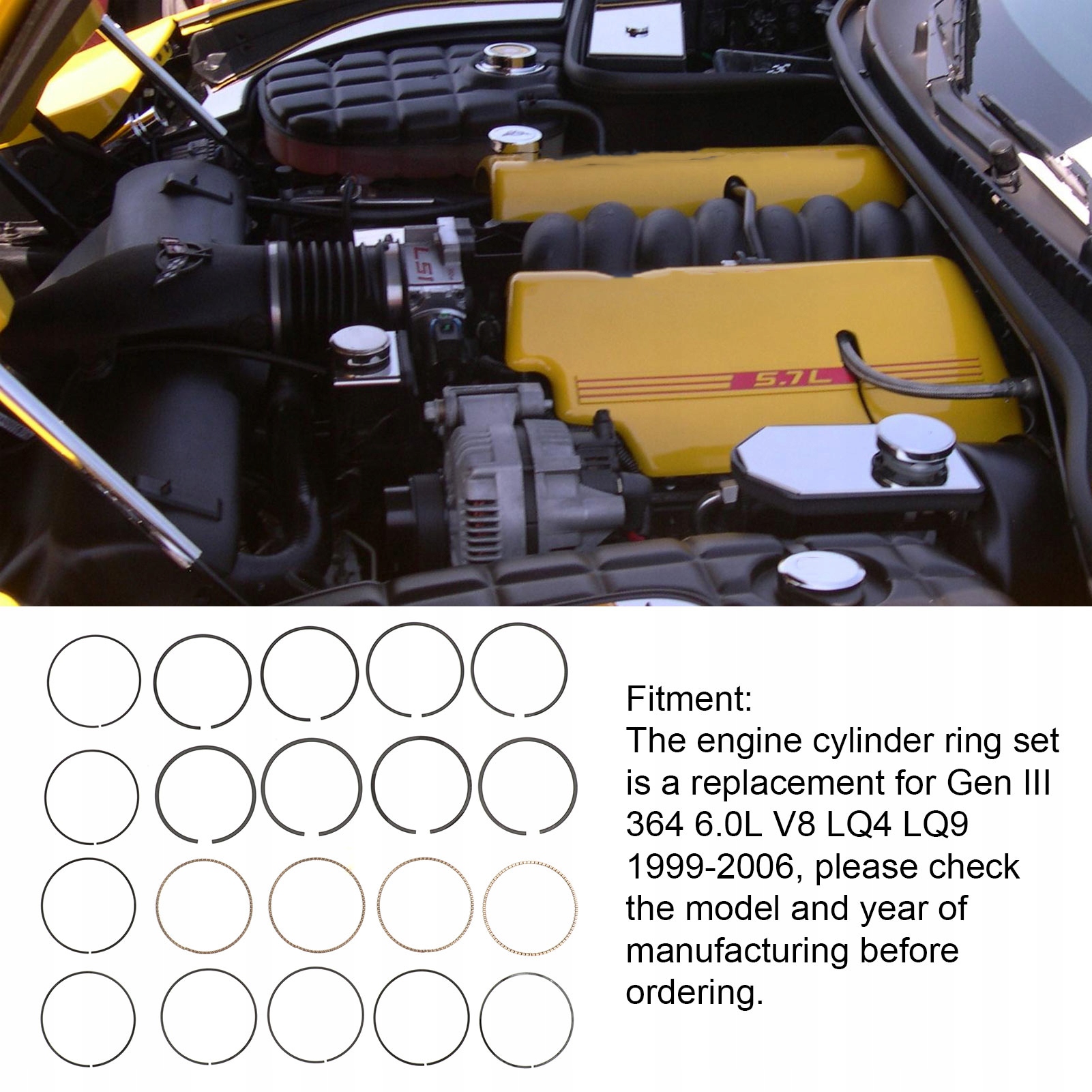 LS1

5.7L

Fitment:
The engine cylinder ring set is a replacement for Gen III 364 6.0L V8 LQ4 LQ9 1999-2006, please check the model and year of manufacturing before ordering.