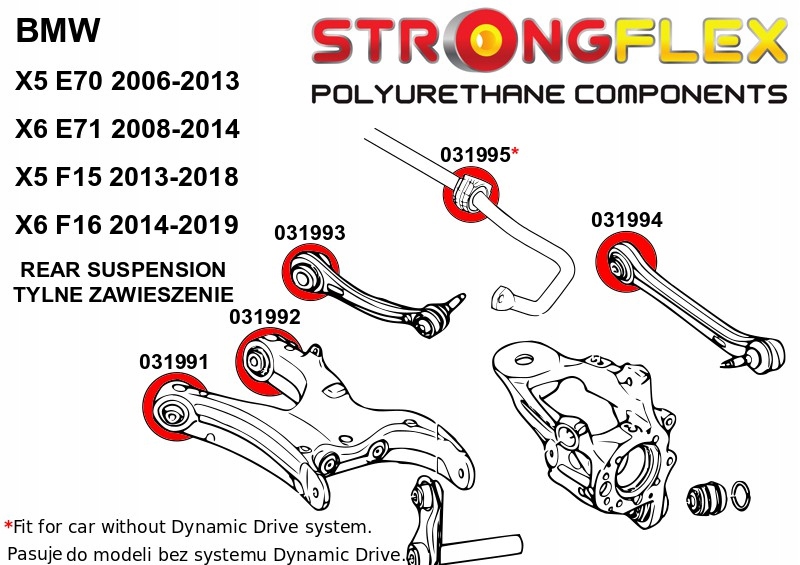 BMW

X5 E70 2006-2013

X6 E71 2008-2014

X5 F15 2013-2018

X6 F16 2014-2019

REAR SUSPENSION
TYLNE ZAWIESZENIE

STRONGFLEX
POLYURETHANE COMPONENTS

031995*

031993

031994

031992

031991

*Fit for car without Dynamic Drive system.
Pasuje do modeli bez systemu Dynamic Drive.