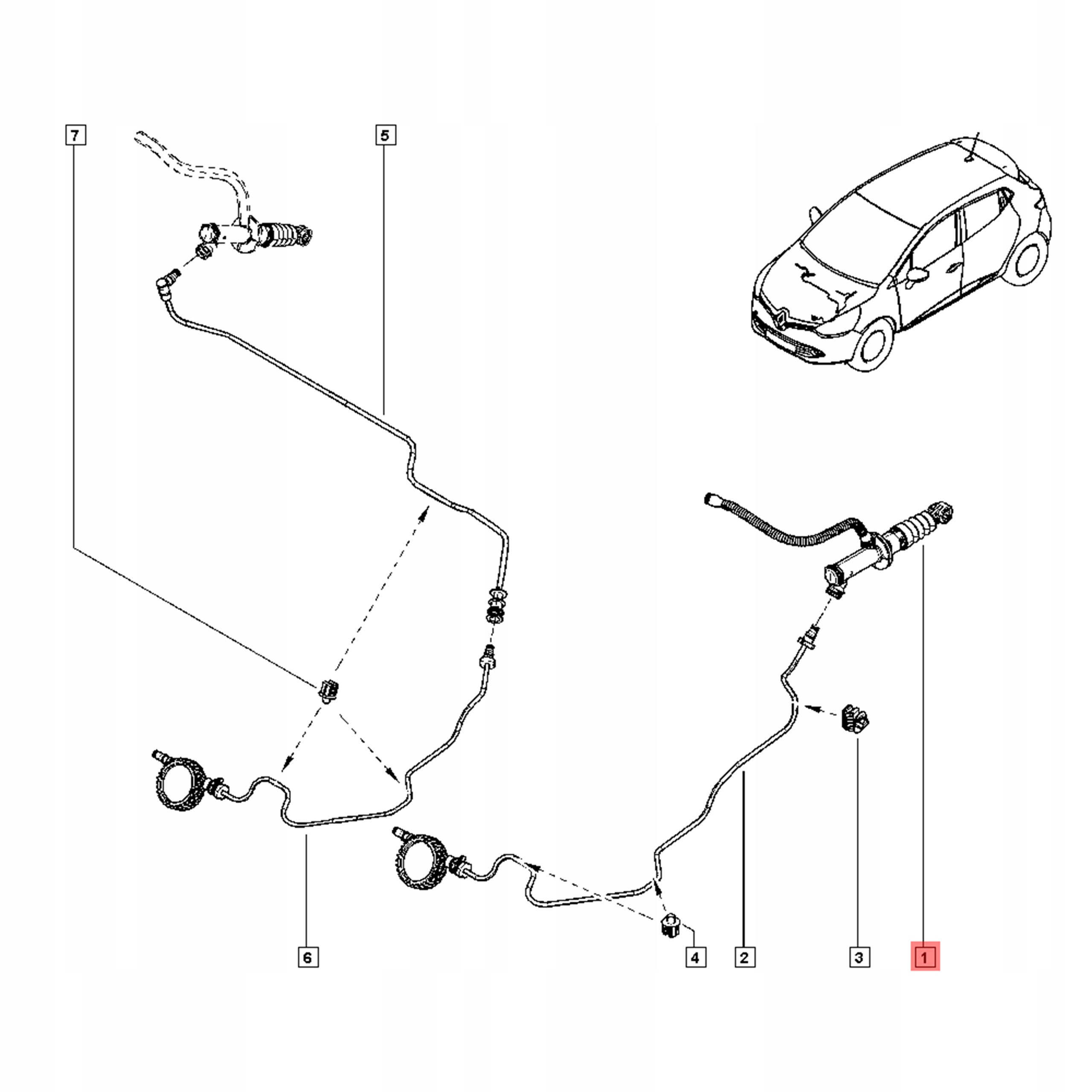 7
5
6
4
2
3
1