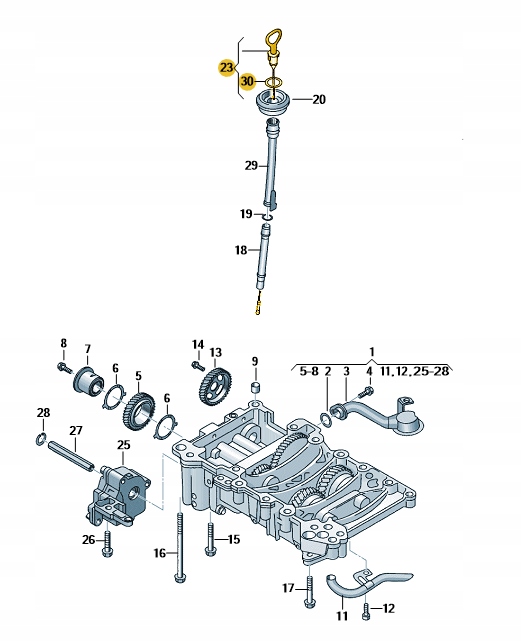 23
30
20
29
19
18
8
7
6
5
6
14
13
9
1
5-8
2
3
4
11,12,25-28
28
27
25
26
16
15
17
11
12