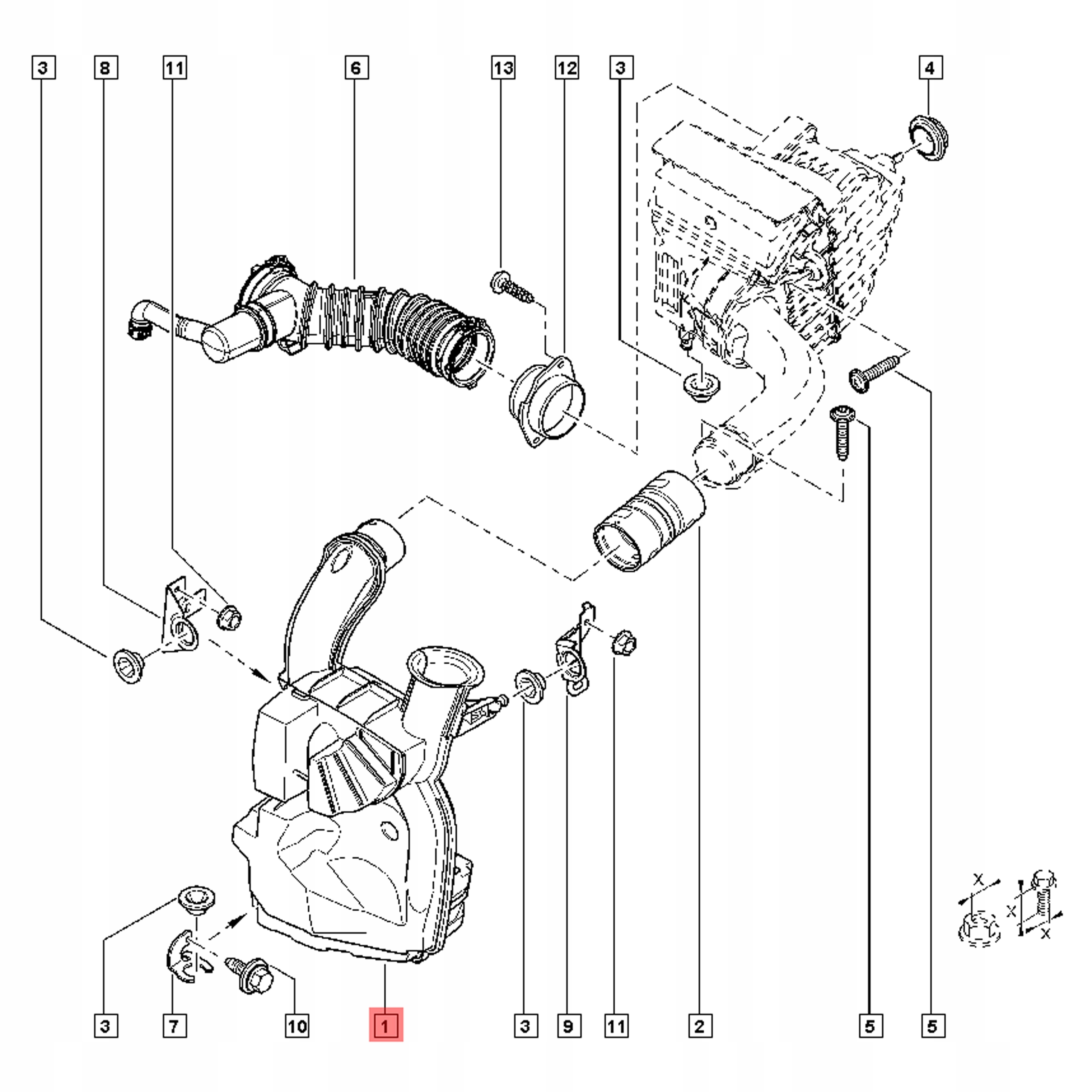 3 8 11 6 13 12 3 4

X
X
X

3 7 10 1 3 9 11 2 5 5