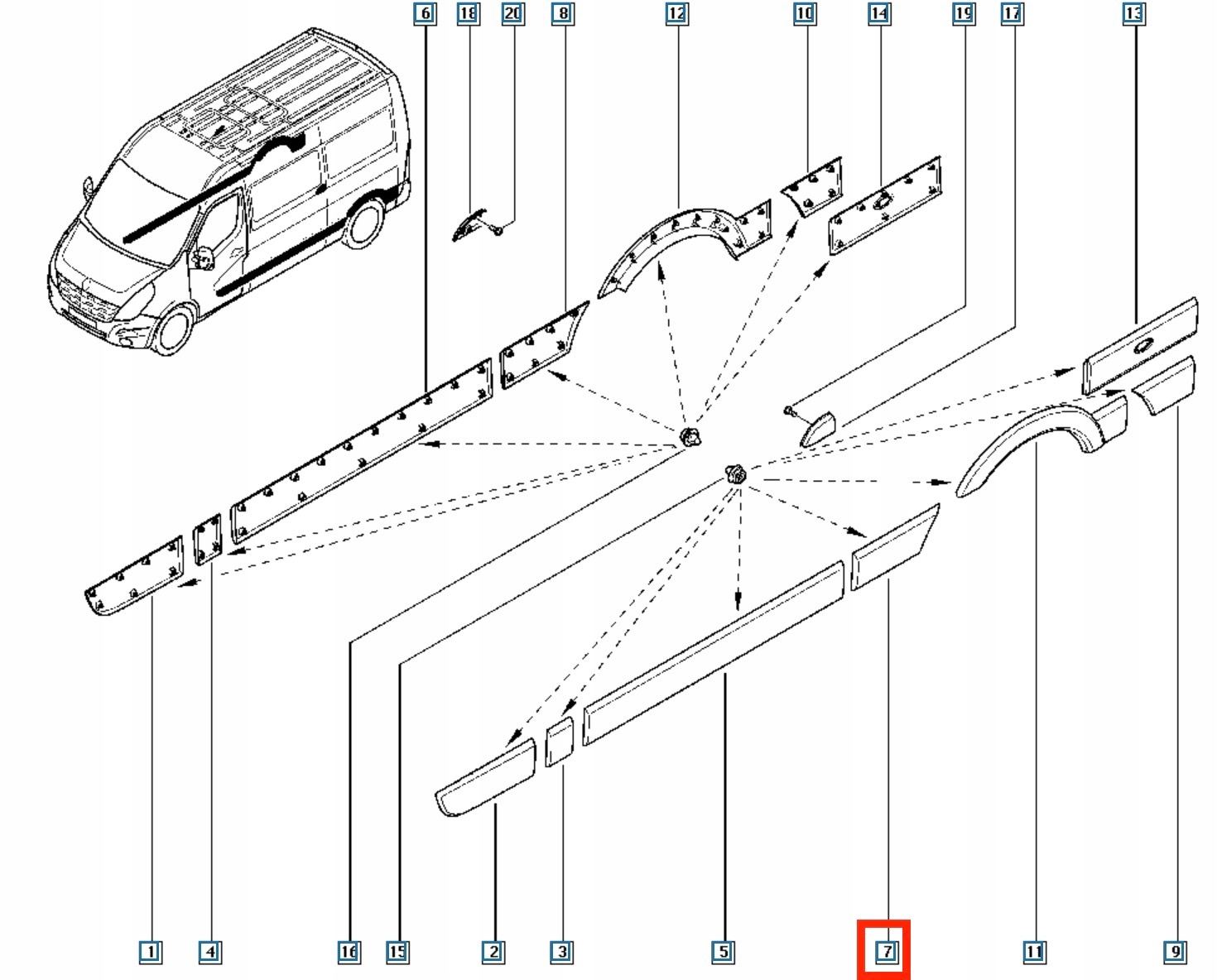 6 18 20 8 12 10 14 19 17 13

1 4 16 15 2 3 5 7 11 9