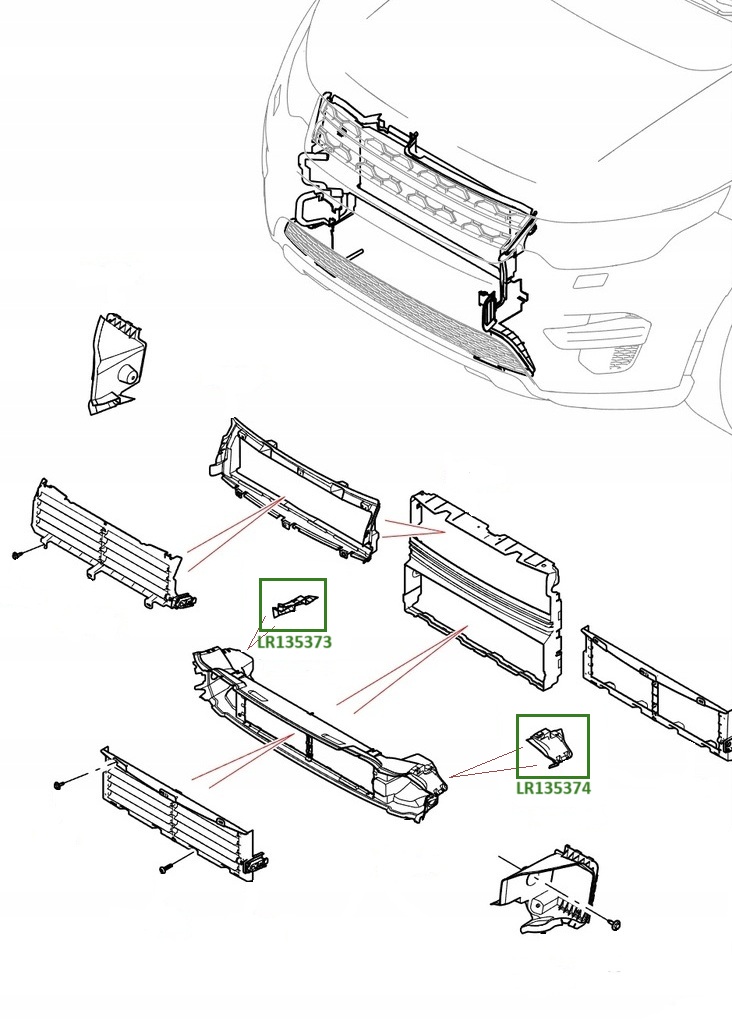 LR135373

LR135374