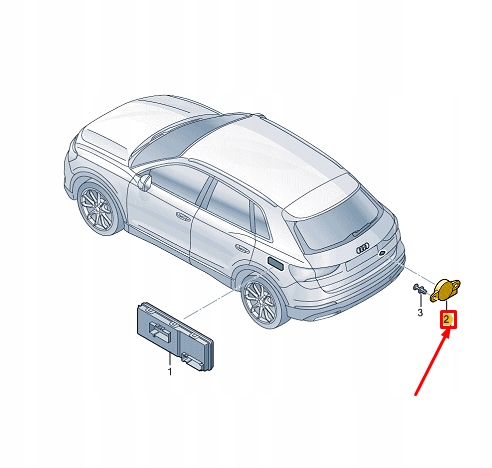 3
2
1