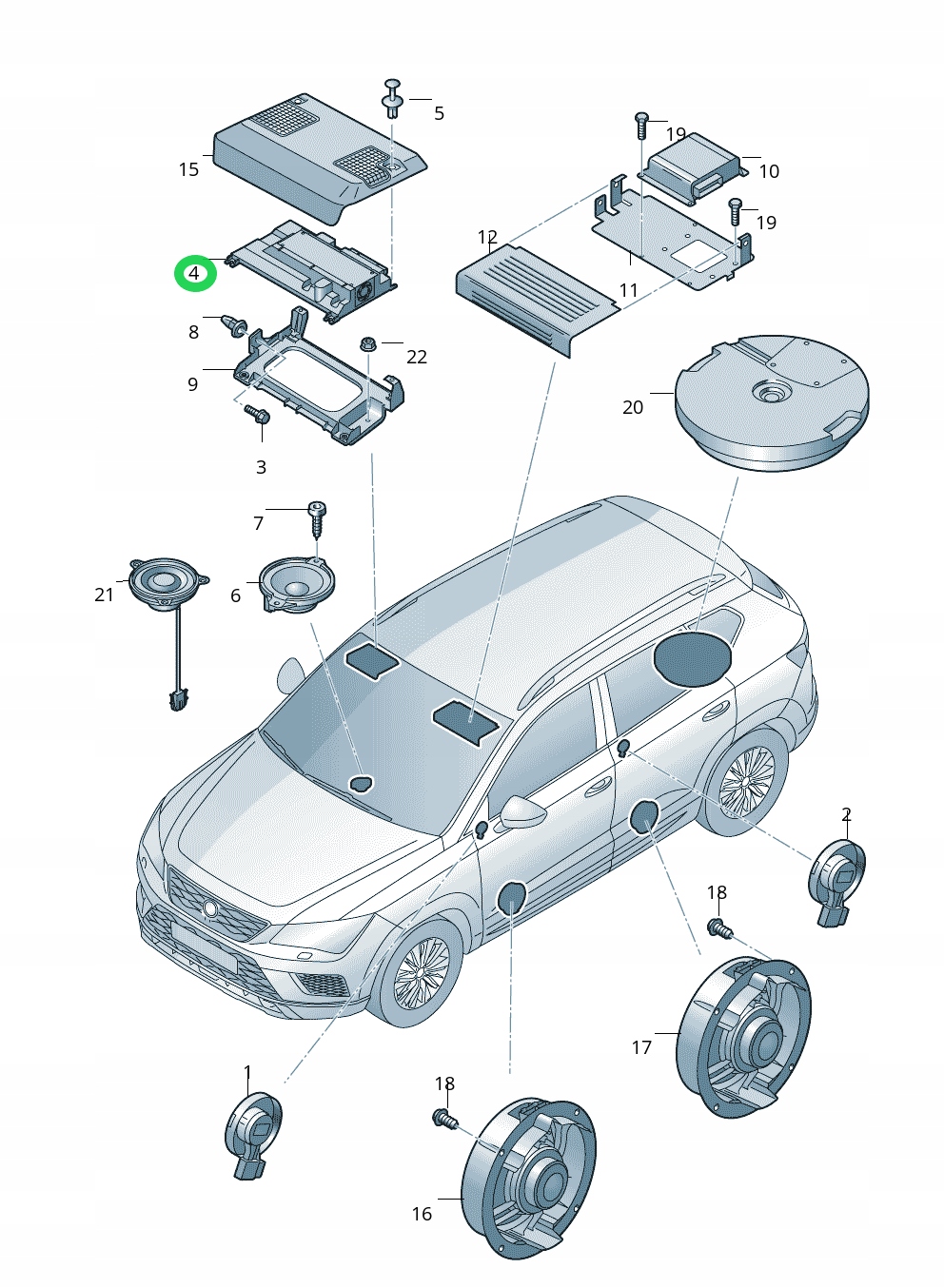 5
19
10
15
19
12
4
11
8
22
9
20
3
7
21
6
2
18
17
1
18
16