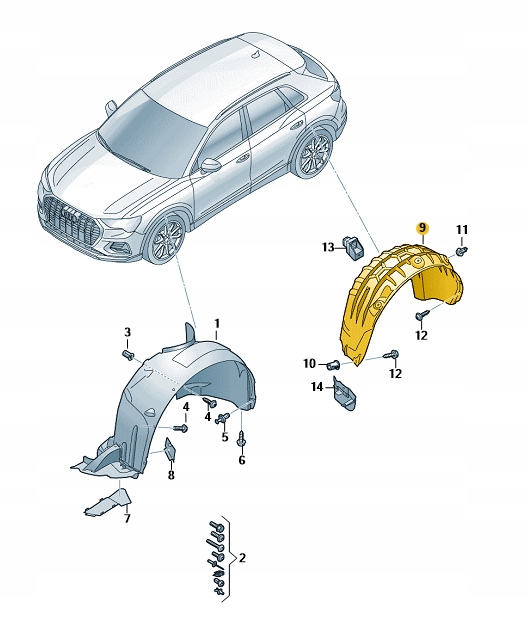 9
11
13
12
10
12
14
3
1
4
4
5
6
8
7
2