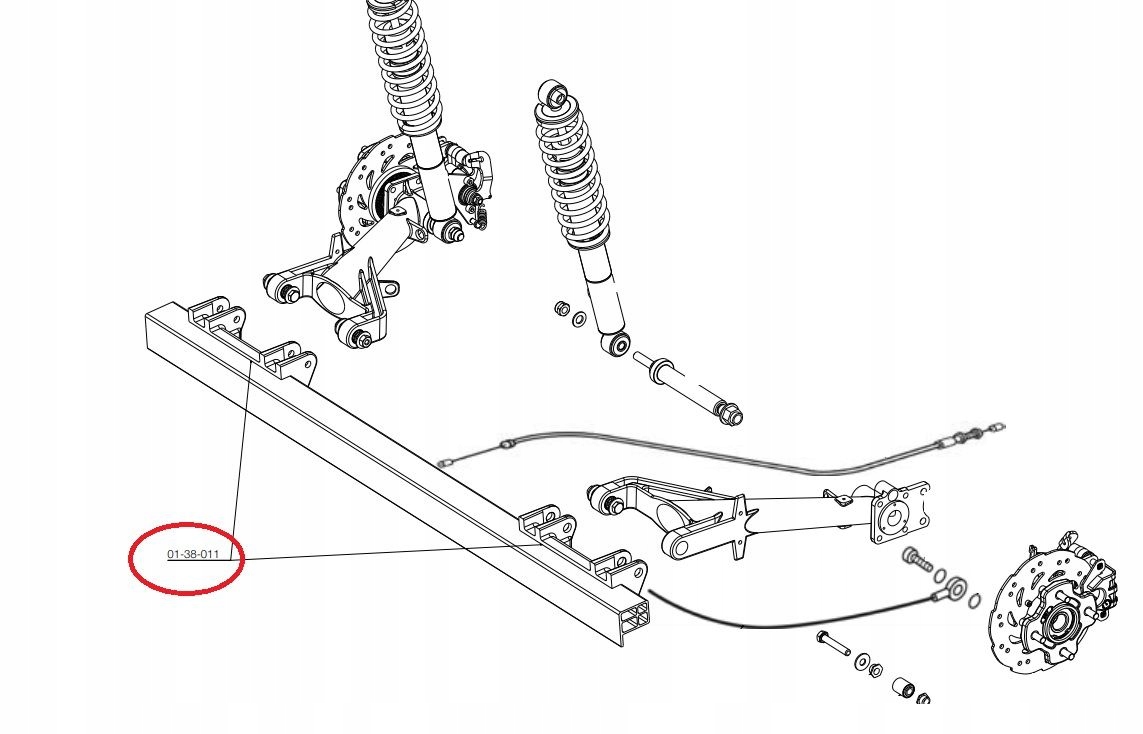 01-38-011