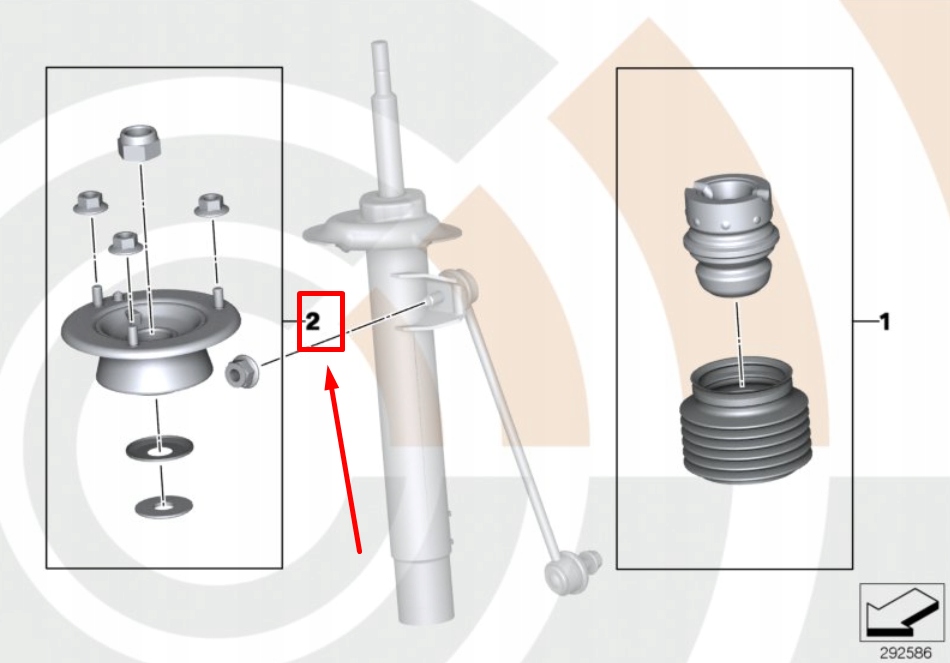 2

1

292586