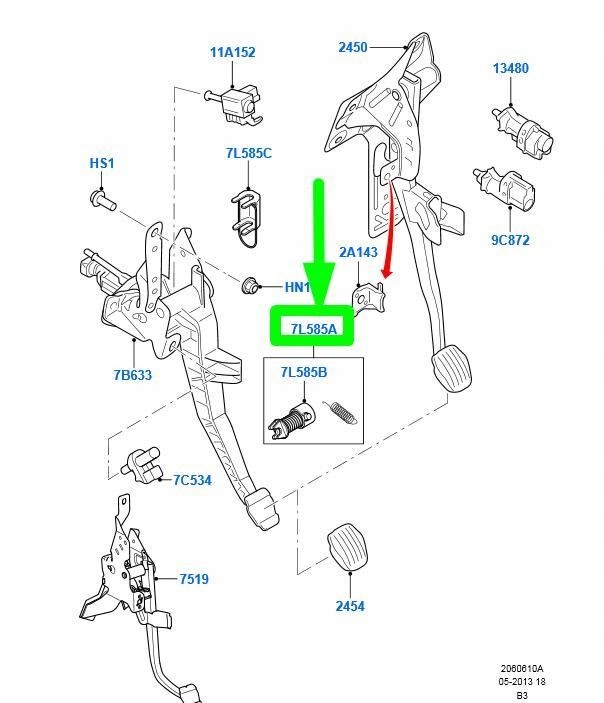 11A152
2450
13480
HS1
7L585C
9C872
2A143
HN1
7L585A
7B633
7L585B
7C534
7519
2454
2060610A
05-2013 18
B3