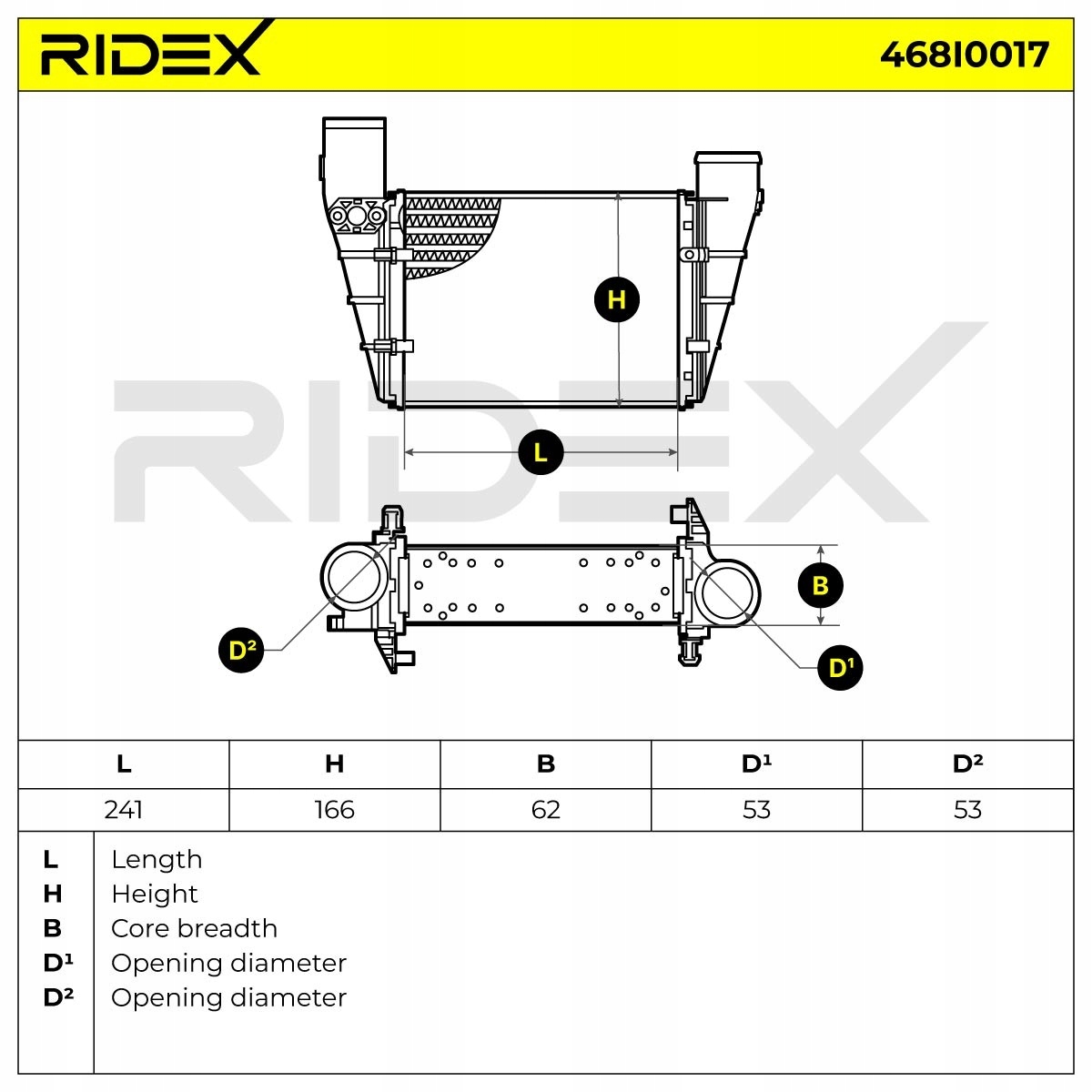 RIDEX

468I0017

H

L

RIDEX

B

D²

D¹

| L | H | B | D¹ | D² |
|---|---|---|---|---|
| 241 | 166 | 62 | 53 | 53 |

| | |
|---|---|
| L | Length |
| H | Height |
| B | Core breadth |
| D¹ | Opening diameter |
| D² | Opening diameter |