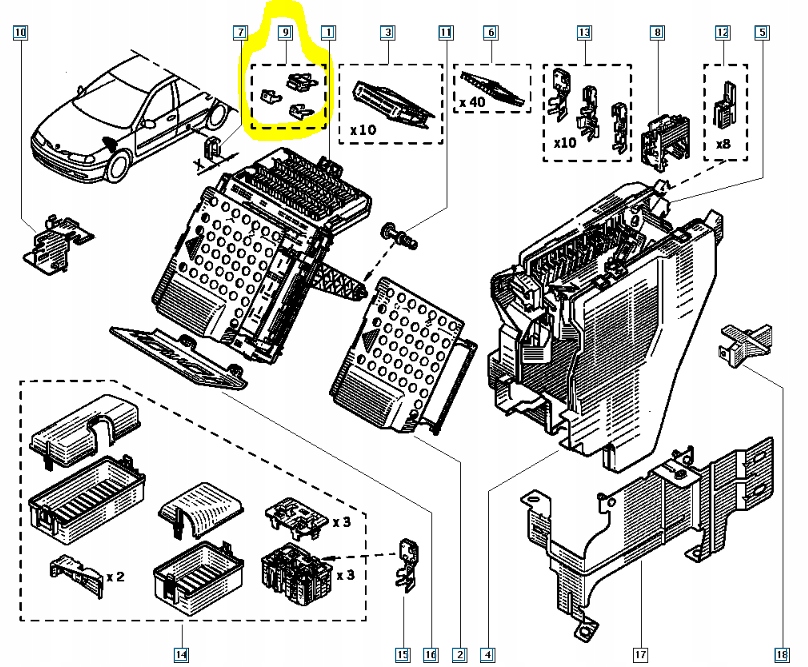 10
7
9
1
3
11
6
13
8
12
5
x10
x 40
x10
x8
X
x 3
x 3
x 2
14
15
16
2
4
17
18