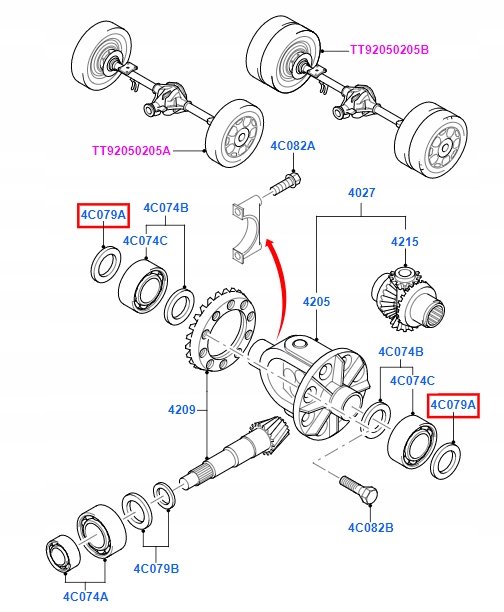 TT92050205B
TT92050205A
4C082A
4027
4C079A
4C074B
4C074C
4215
4205
4C074B
4C074C
4C079A
4209
4C082B
4C079B
4C074A