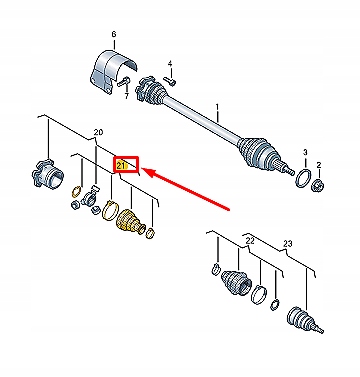 6
4
7
1
20
21
3
2
22
23