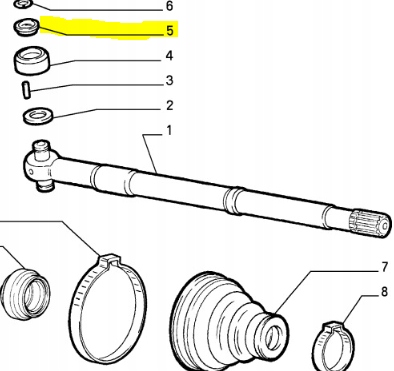 6
5
4
3
2
1
7
8