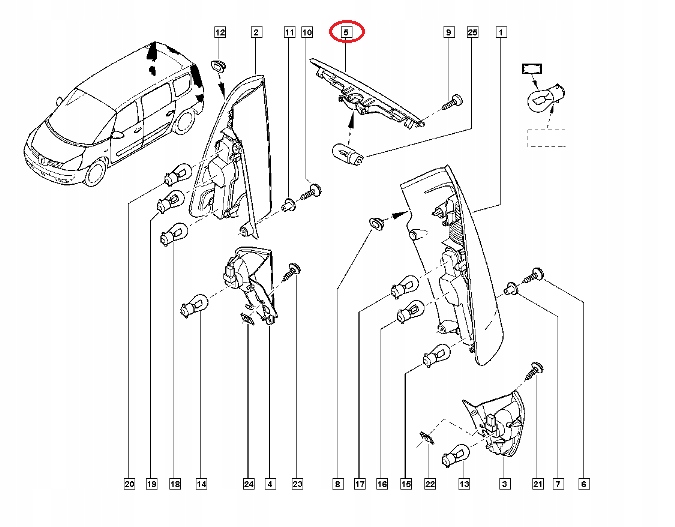 12 2 11 10 5 9 25 1

20 19 18 14 24 4 23 8 17 16 15 22 13 3 21 7 6