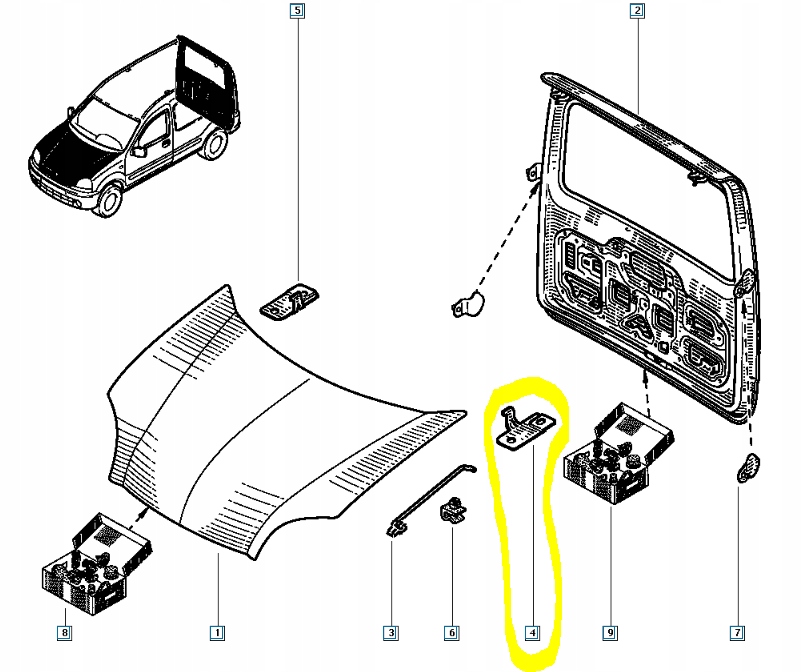 5
2
8
1
3
6
4
9
7