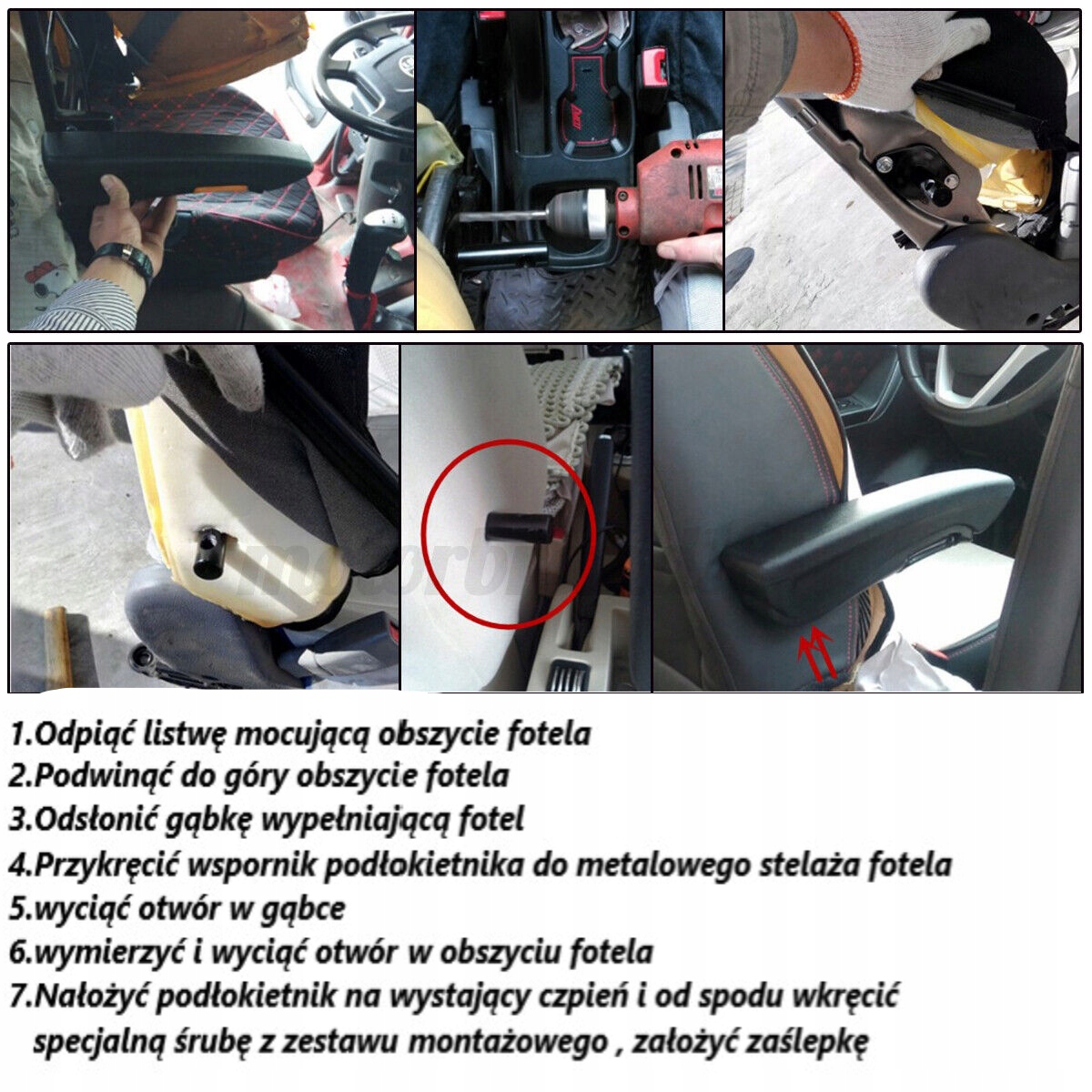 1.Odpiąć listwę mocującą obszycie fotela
2.Podwinąć do góry obszycie fotela
3.Odsłonić gąbkę wypełniającą fotel
4.Przykręcić wspornik podłokietnika do metalowego stelaża fotela
5.wyciąć otwór w gąbce
6.wymierzyć i wyciąć otwór w obszyciu fotela
7.Nałożyć podłokietnik na wystający czpień i od spodu wkręcić specjalną śrubę z zestawu montażowego , założyć zaślepkę