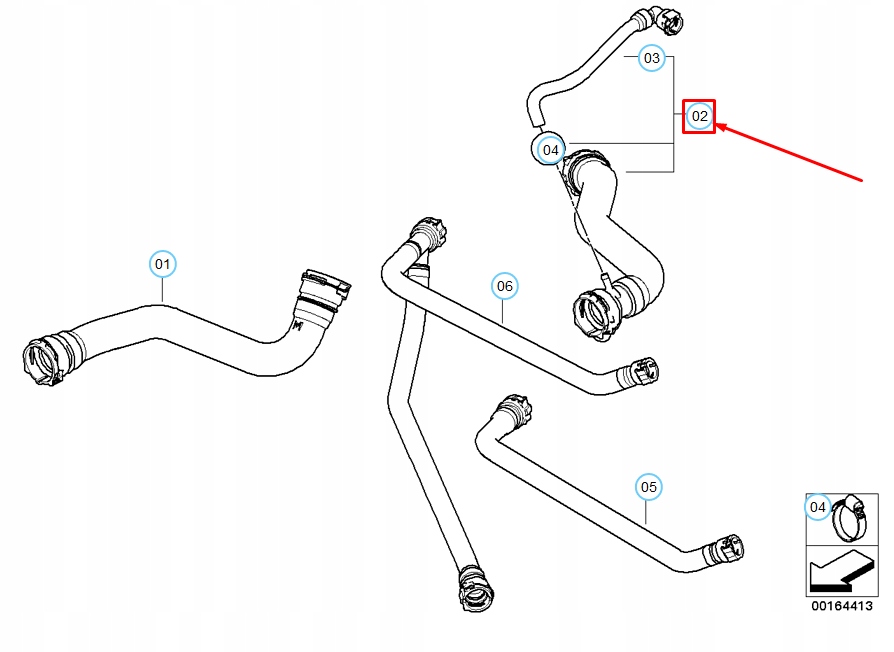 03
02
04
01
06
05
04
00164413