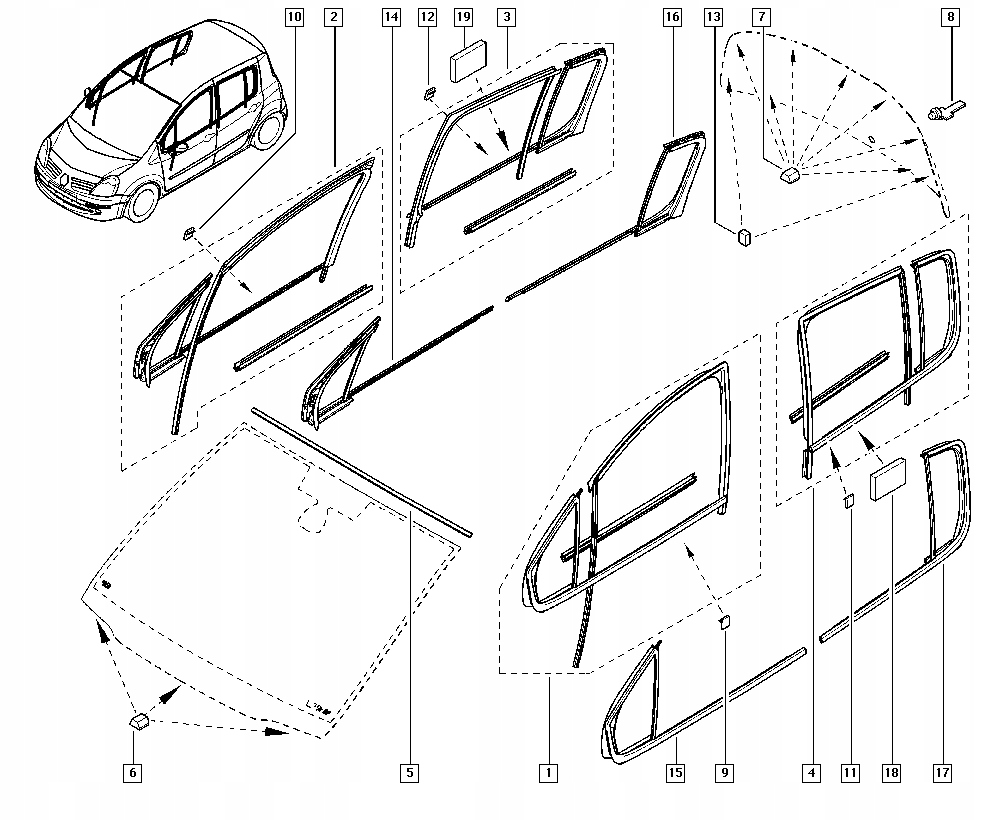 10
2
14
12
19
3
16
13
7
8
6
5
1
15
9
4
11
18
17