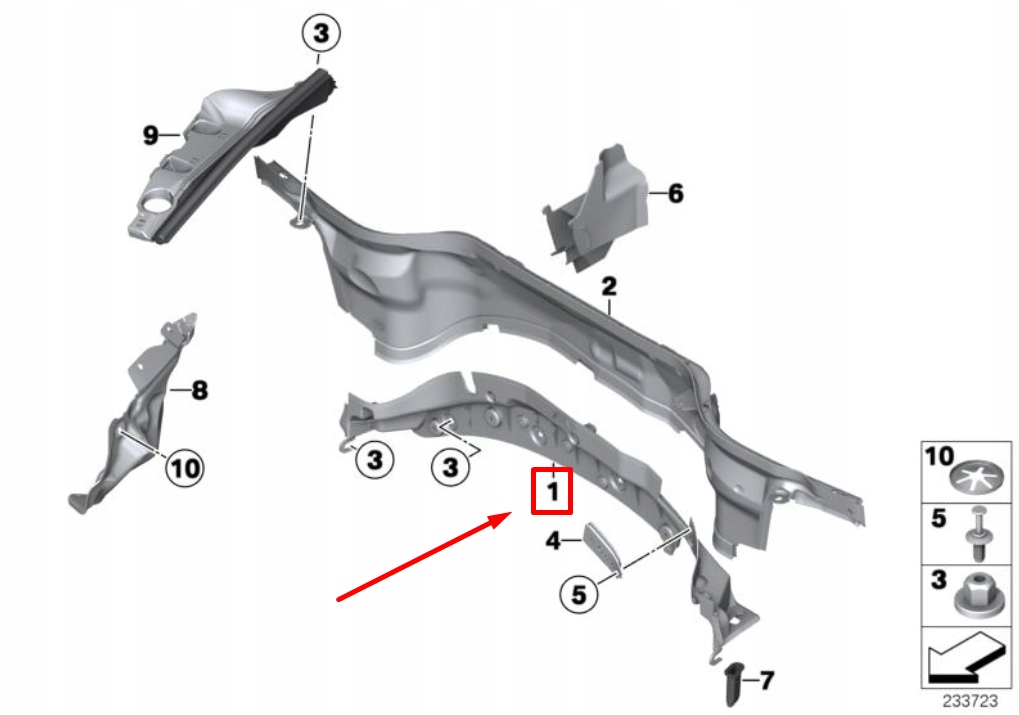 3
9
6
2
8
10
3
3
1
4
5
7
10
5
3
233723