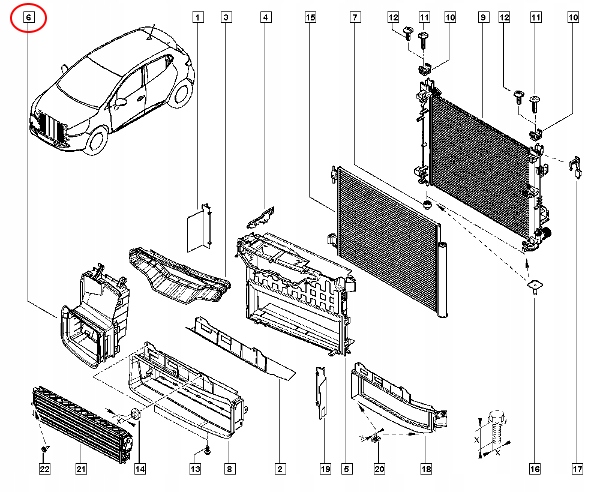 6
1
3
4
15
7
12
11
10
9
12
11
10
X
X
X
22
21
14
13
8
2
19
5
20
18
16
17