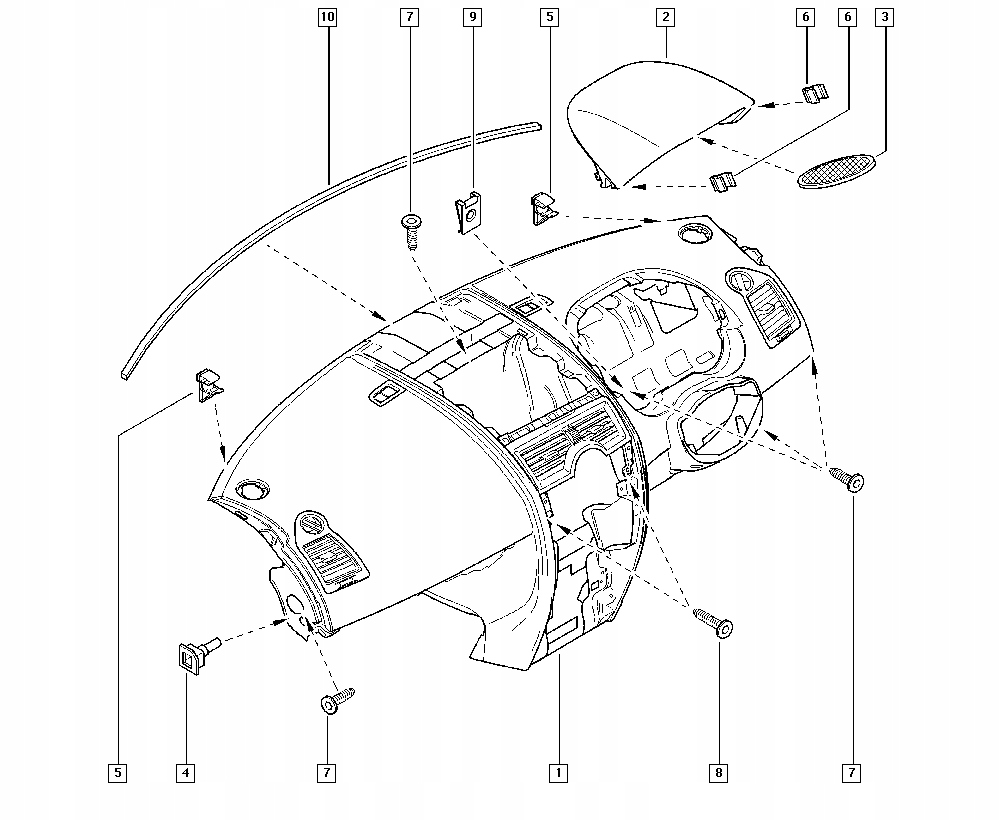 10
7
9
5
2
6
6
3
5
4
7
1
8
7