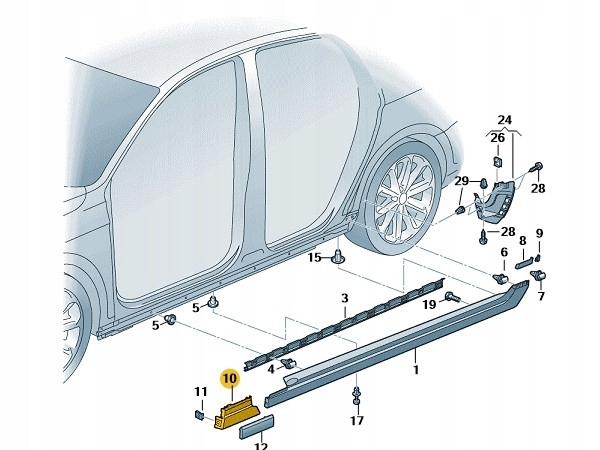 24
26
29
28
28
9
8
6
7
15
3
19
5
5
4
1
10
11
17
12