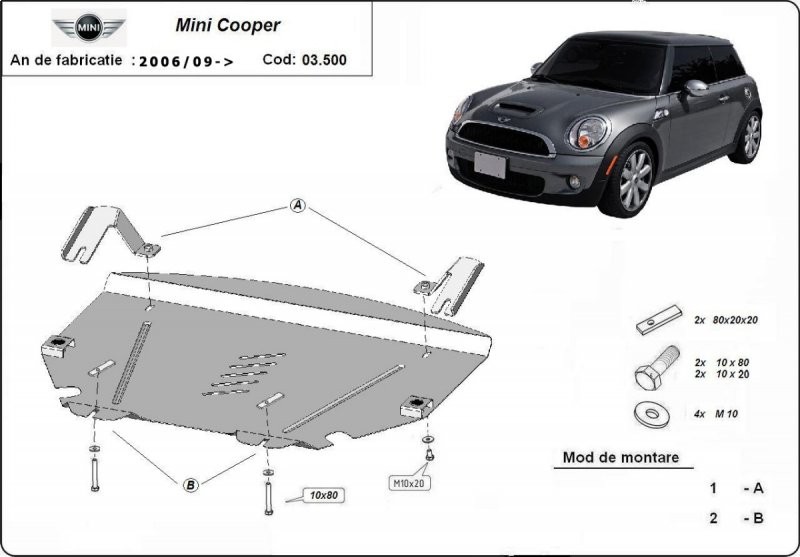 MINI

Mini Cooper

An de fabricatie : 2006/09->    Cod: 03.500

A

B

10x80

M10x20

2x 80x20x20

2x 10 x 80
2x 10 x 20

4x M 10

Mod de montare

1 - A

2 - B