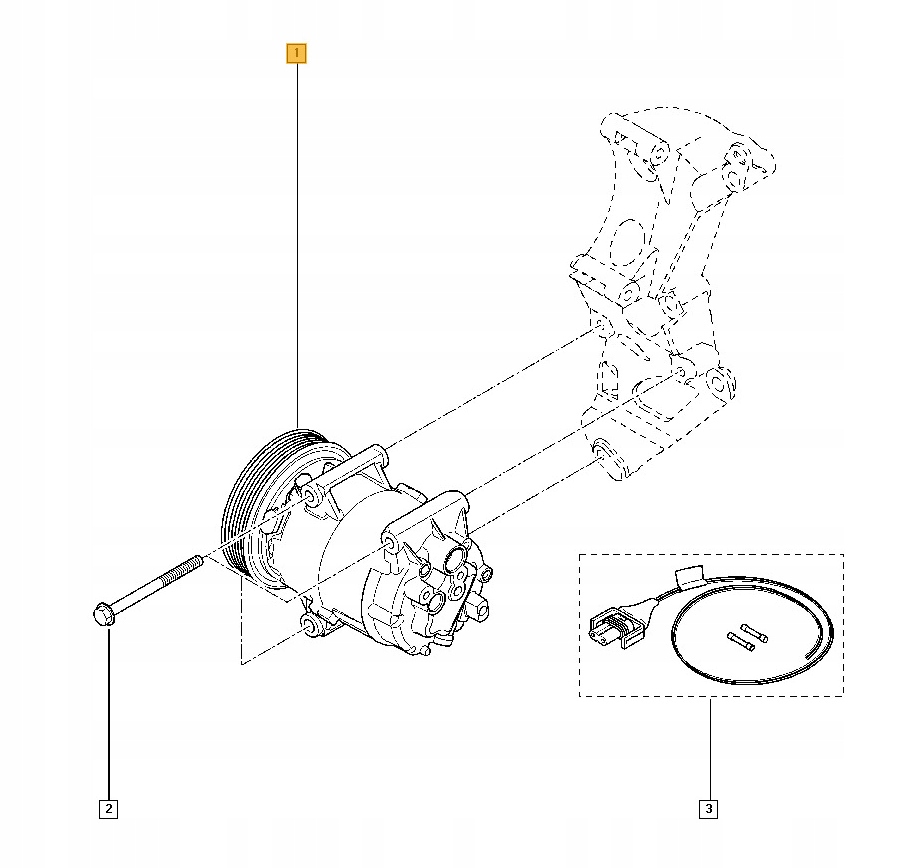 1

2

3