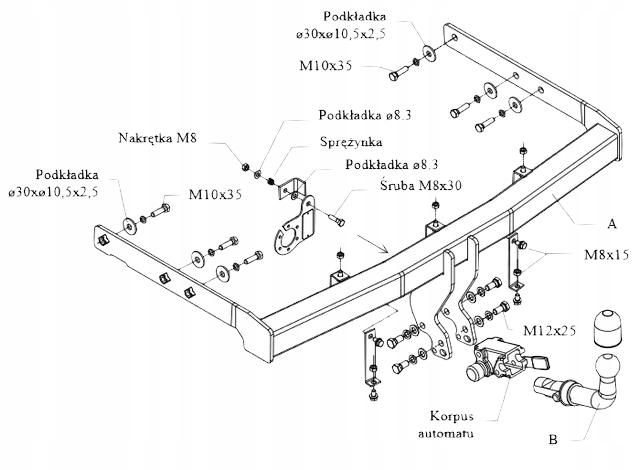 Podkładka
ø30xø10,5x2,5

M10x35

Podkładka ø8.3

Nakrętka M8

Sprężynka

Podkładka ø8.3

Podkładka
ø30xø10,5x2,5

M10x35

Śruba M8x30

A

M8x15

M12x25

Korpus
automatu

B