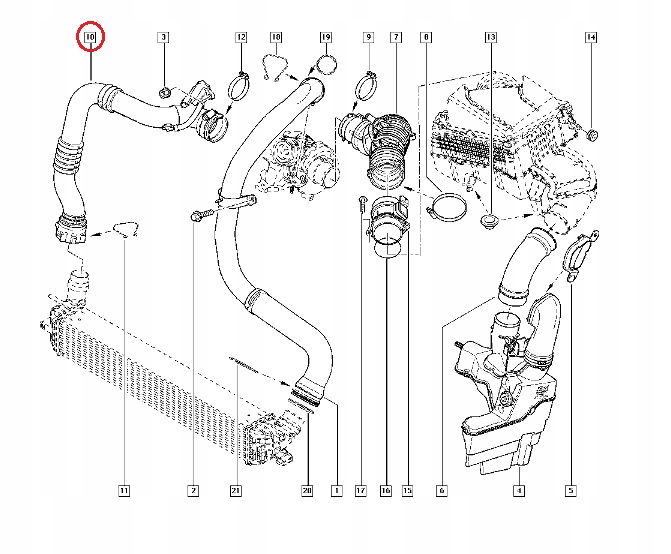 10
3
12
18
19
9
7
8
13
14
11
2
21
20
1
17
16
15
6
4
5