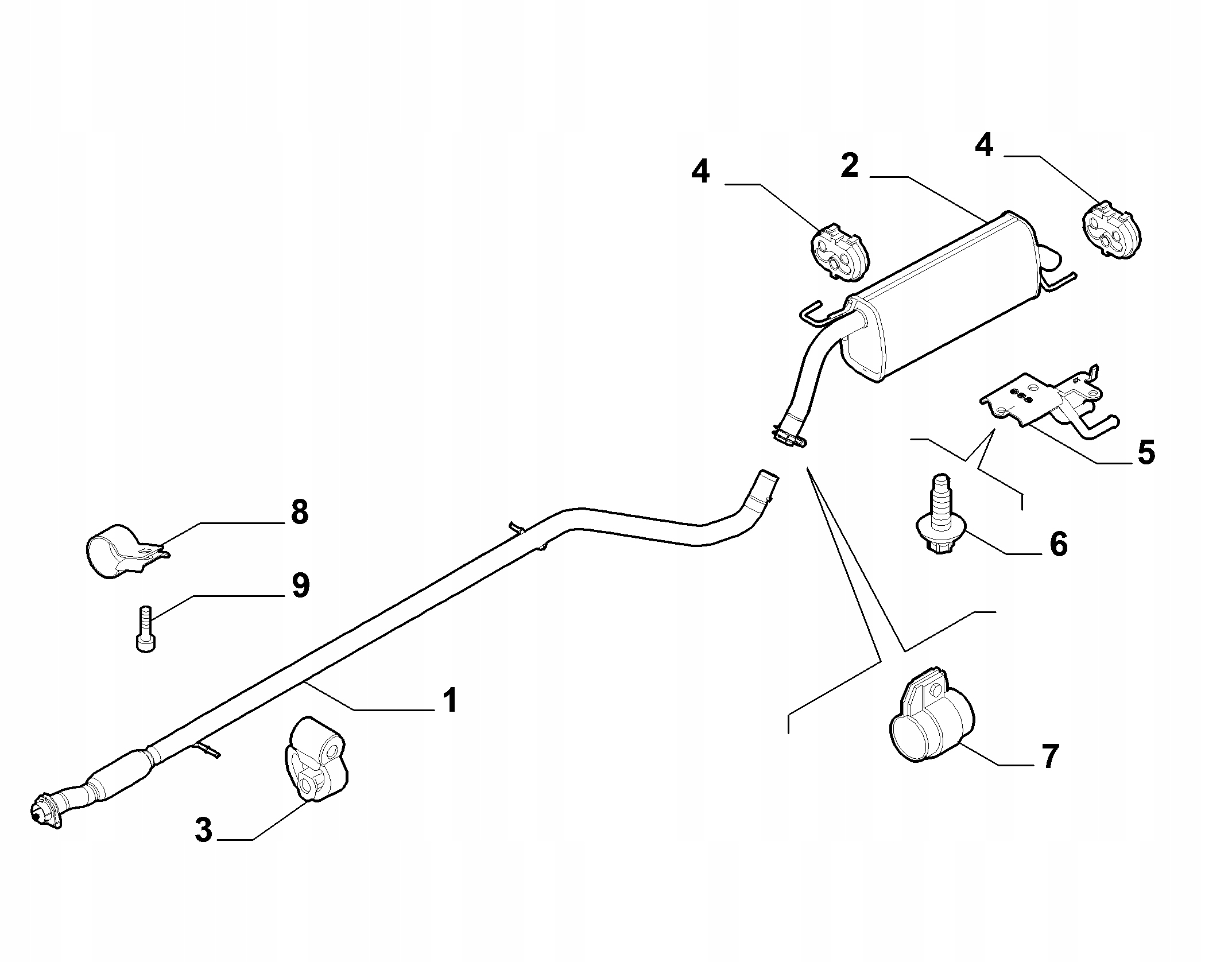 4
2
4
5
8
6
9
1
7
3