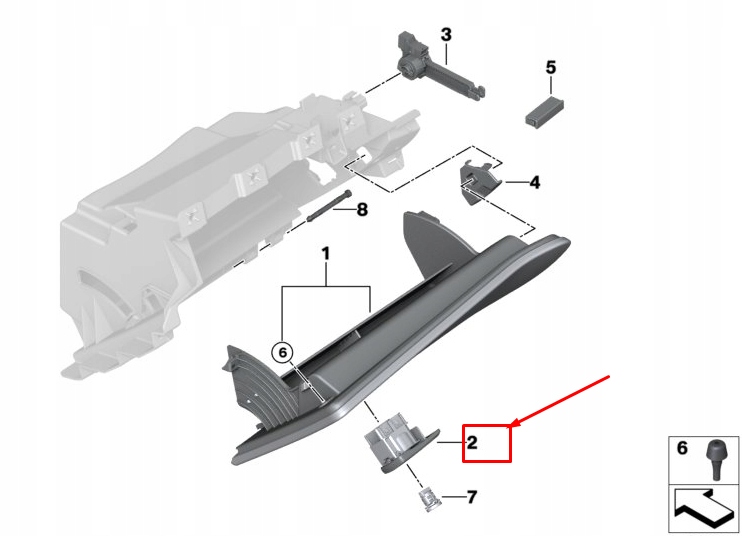 3
5
4
8
1
6
2
7
6