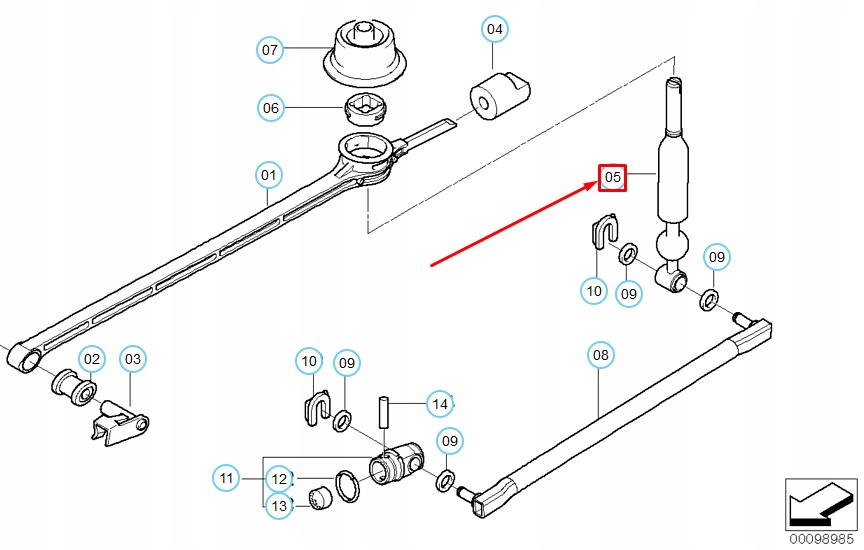 07
04
06
01
05
10
09
09
02
03
10
09
08
14
09
11
12
13
00098985