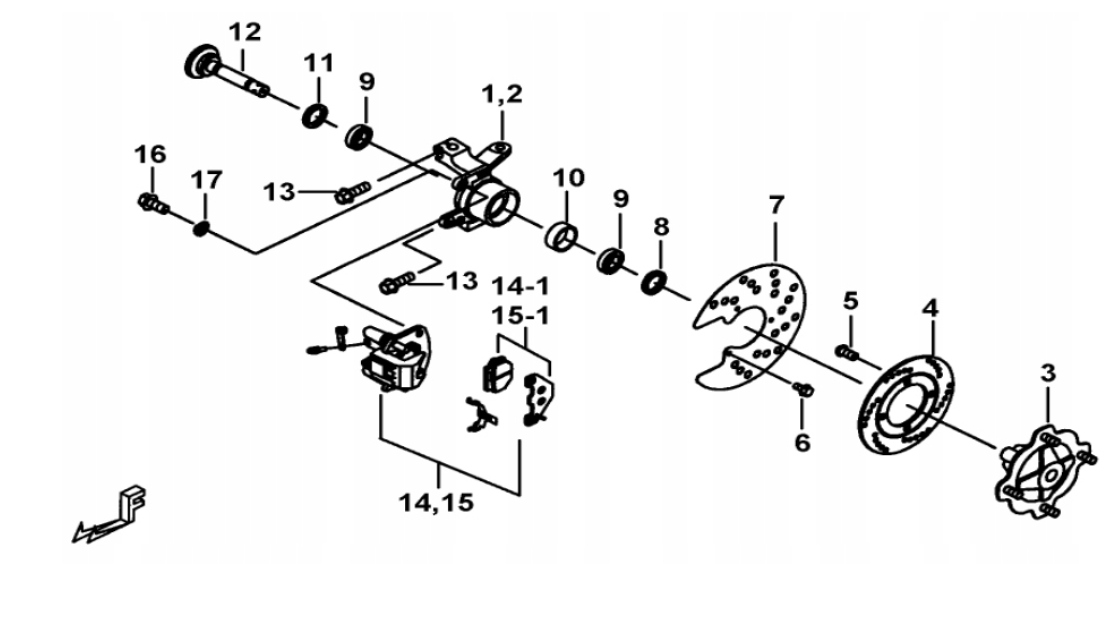 12
11
9
1,2
16
17
13
10
9
8
7
13
14-1
15-1
5
4
3
6
14,15
F