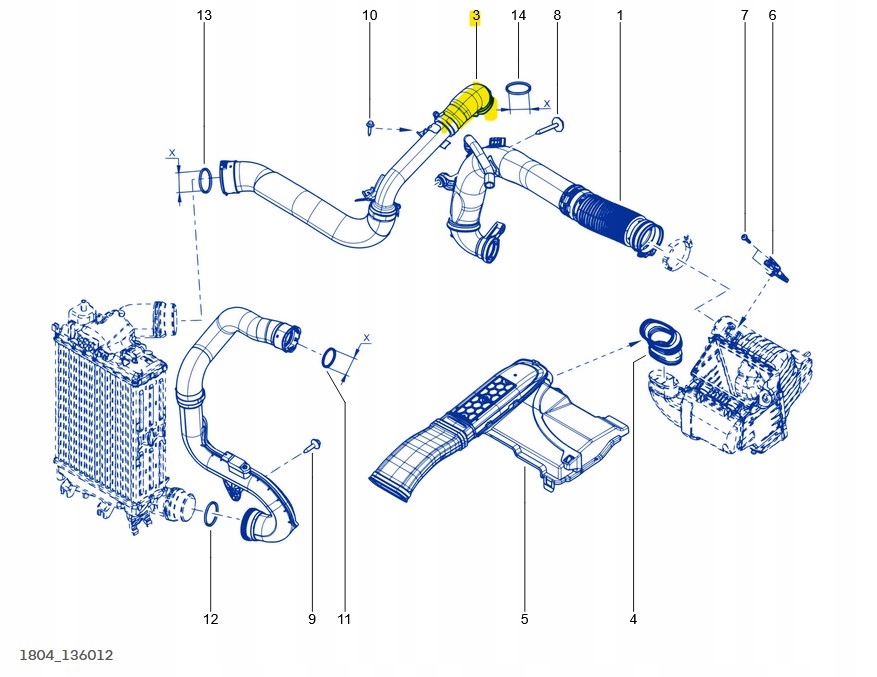 13
10
3
14
8
1
7
6
X
X
X
12
9
11
5
4
1804_136012