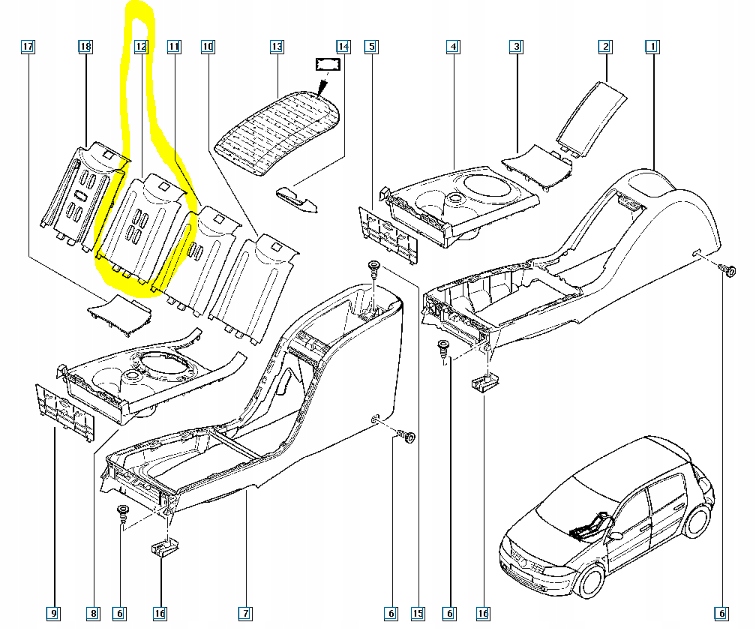 17 18 12 11 10 13 14 5 4 3 2 1

9 8 6 16 7 6 15 6 16 6