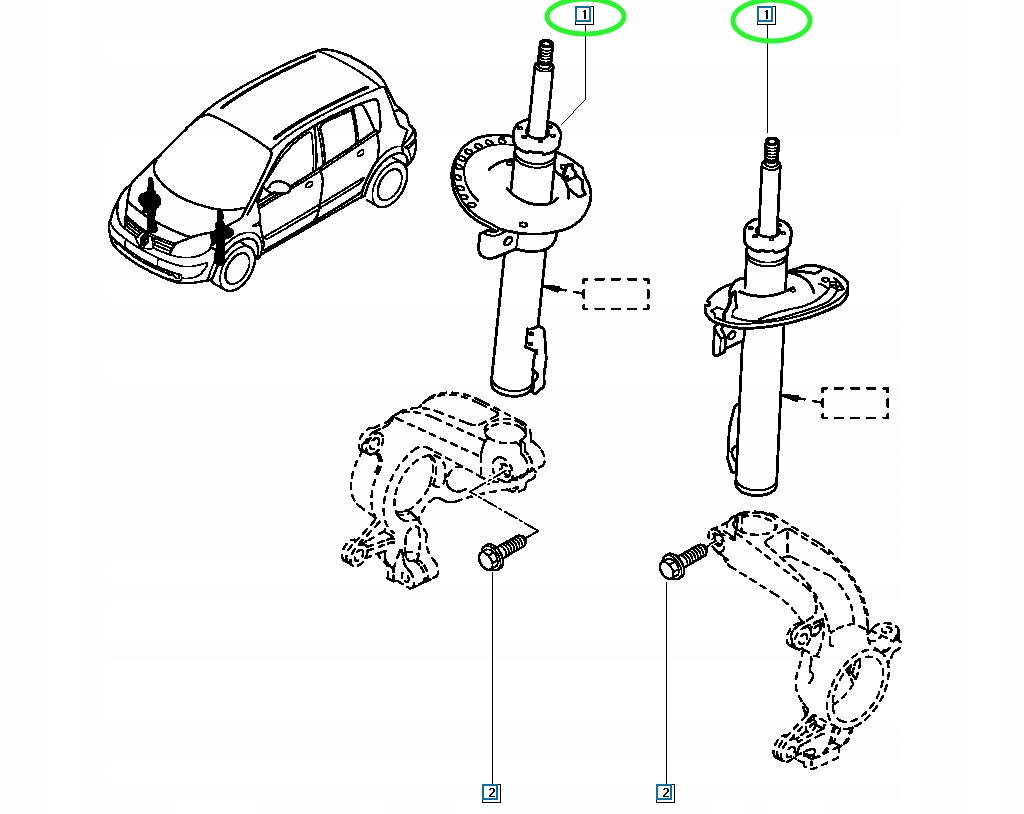 1
1
2
2