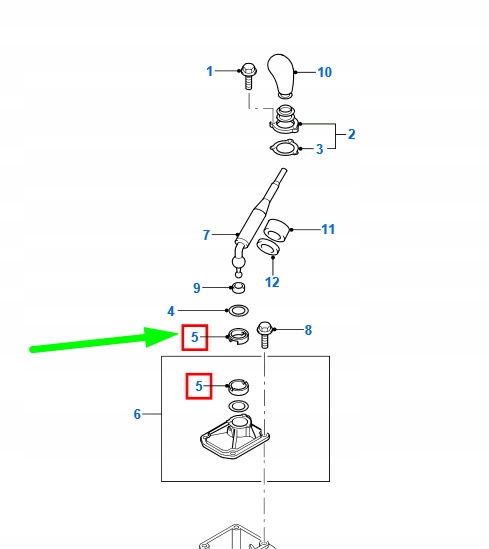 1
10
2
3
7
11
12
9
4
5
8
5
6