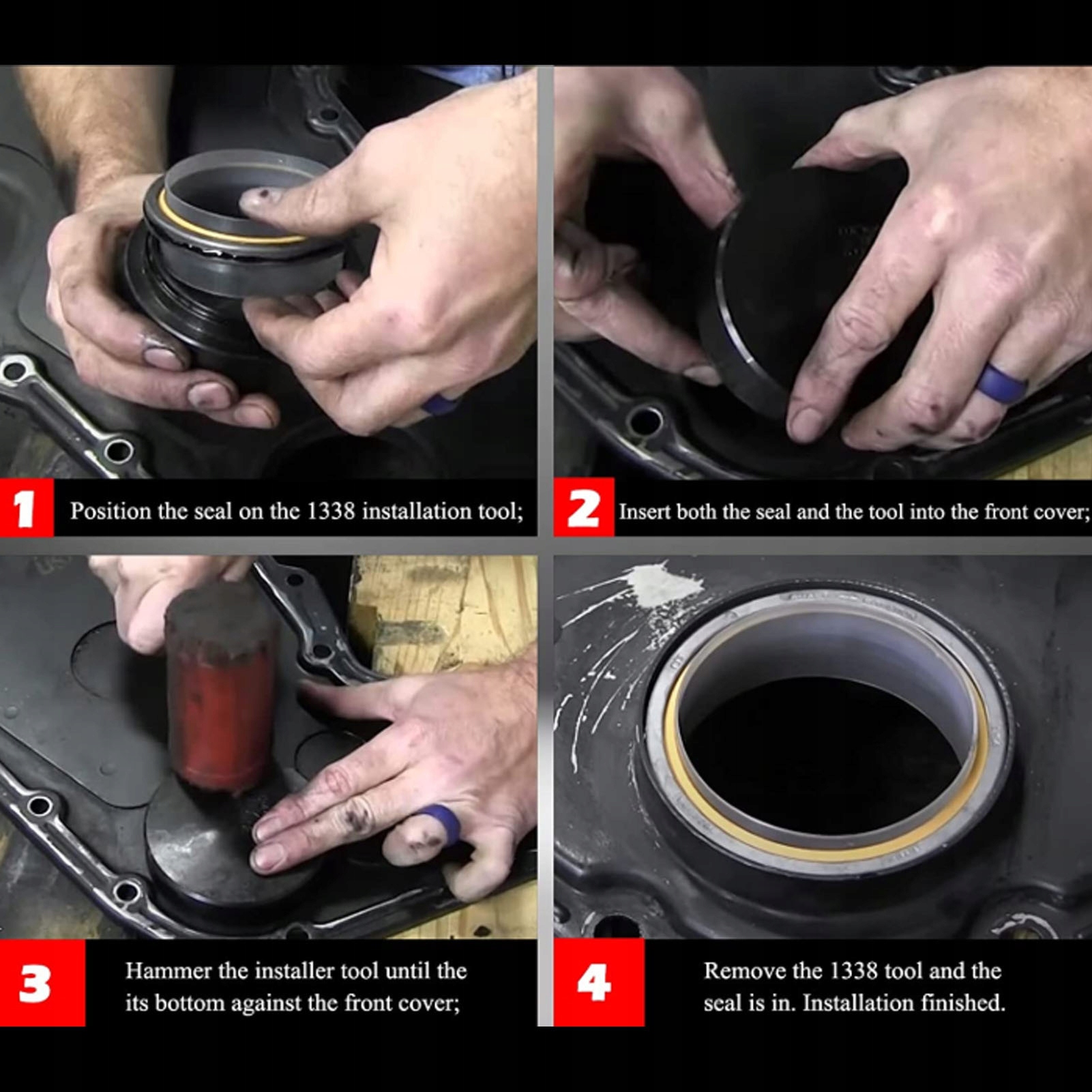 1 Position the seal on the 1338 installation tool;

2 Insert both the seal and the tool into the front cover;

3 Hammer the installer tool until the its bottom against the front cover;

4 Remove the 1338 tool and the seal is in. Installation finished.