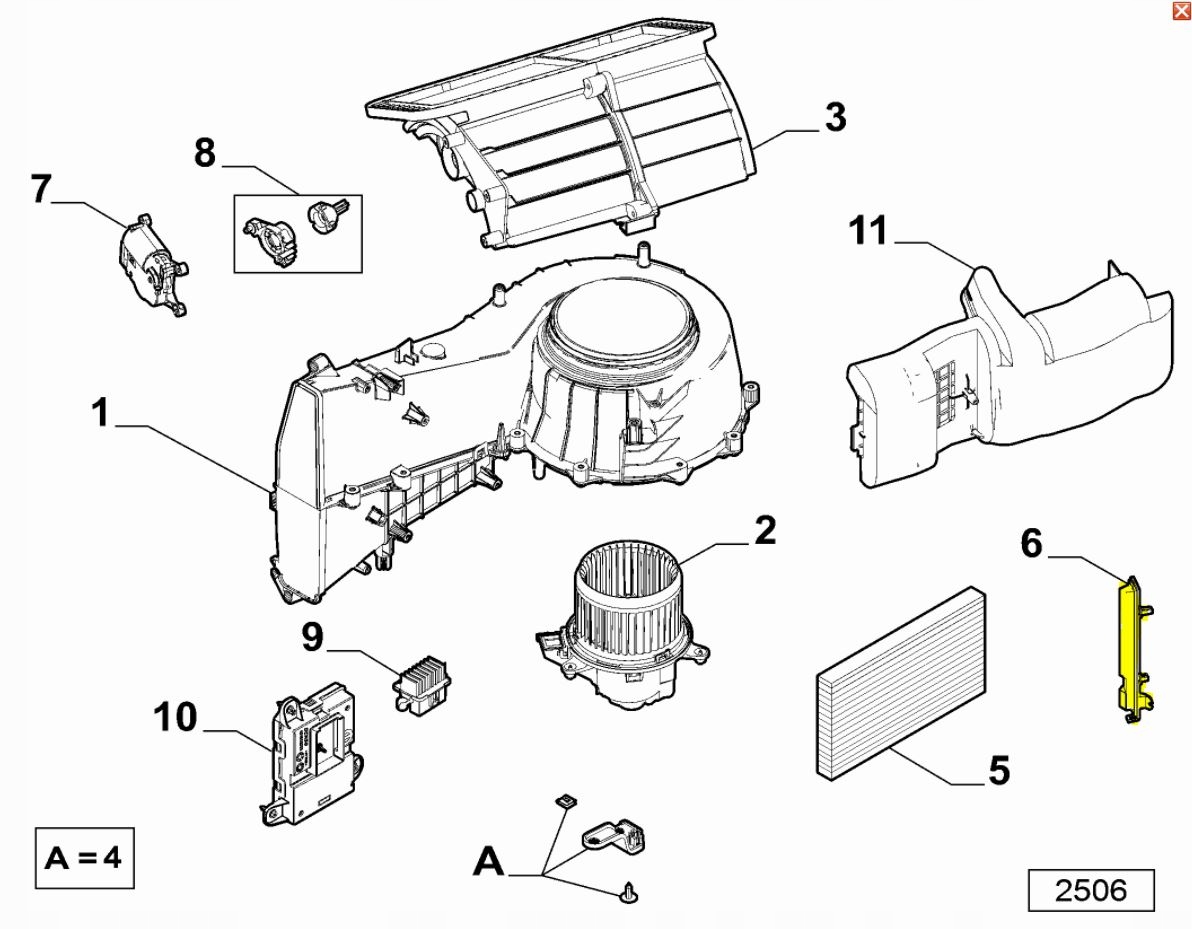 3
8
7
11
1
2
6
9
10
5
A = 4
A
2506