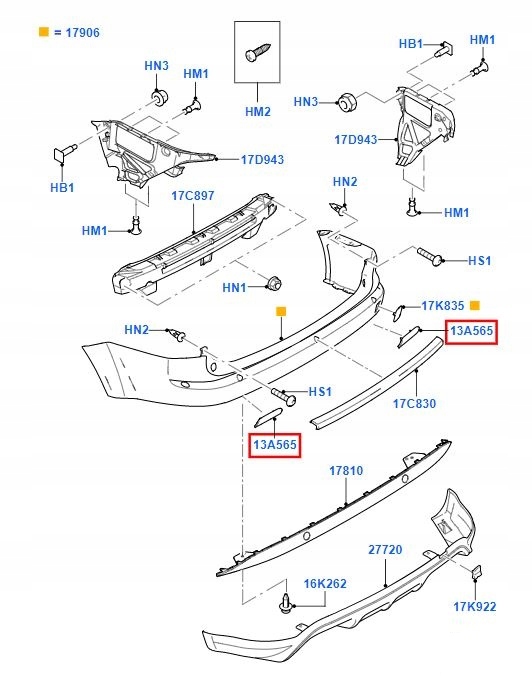 = 17906

HN3
HM1
HM2
HB1
HM1
HN3
17D943
17D943
HB1
17C897
HN2
HM1
HM1
HS1
HN1
17K835
HN2
13A565
HS1
17C830
13A565
17810
27720
16K262
17K922