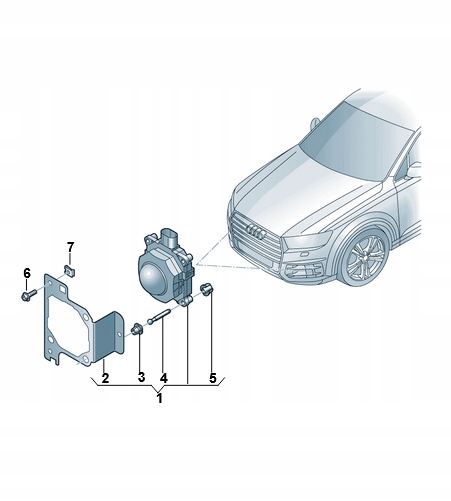 7
6
2
3
4
5
1